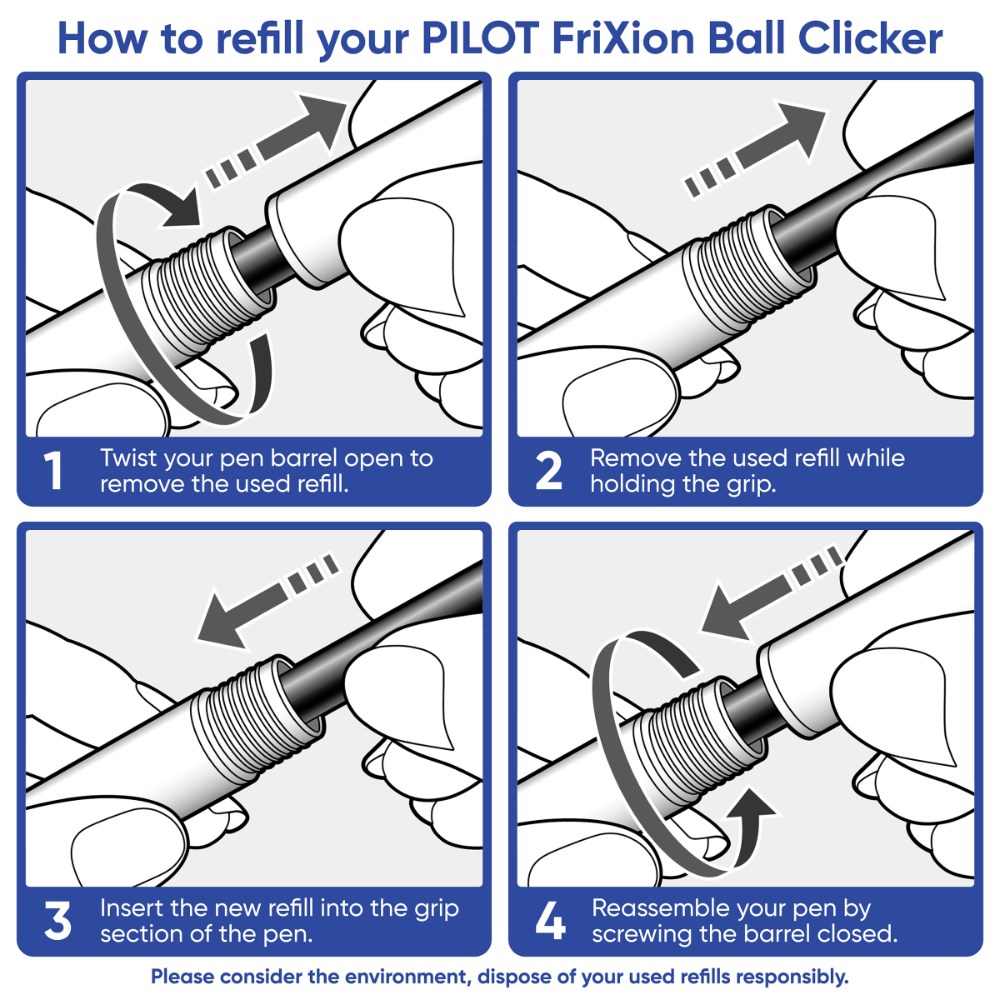 How to refill your PILOT FriXion Ball Clicker

1 Twist your pen barrel open to remove the used refill.

2 Remove the used refill while holding the grip.

3 Insert the new refill into the grip section of the pen.

4 Reassemble your pen by screwing the barrel closed.

Please consider the environment, dispose of your used refills responsibly.